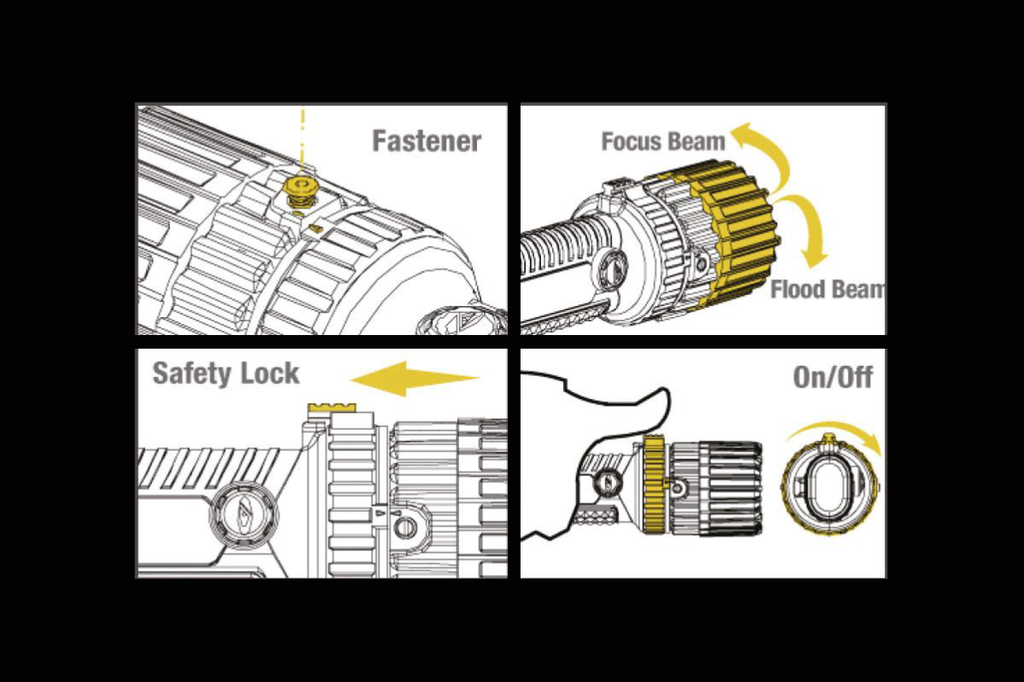 Fastener

Focus Beam

Flood Beam

Safety Lock

On/Off